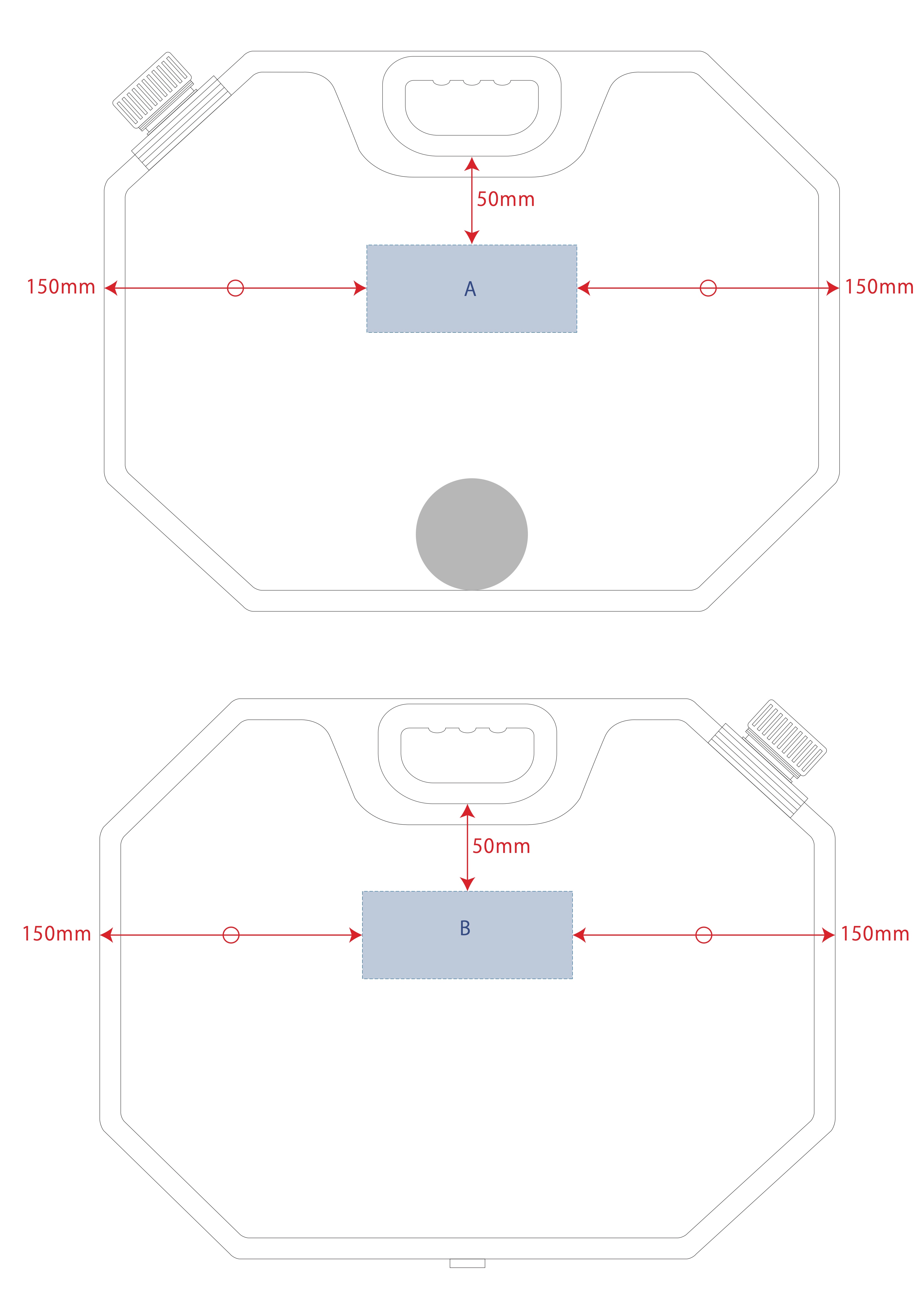 50mm

150mm

A

150mm

50mm

150mm

B

150mm